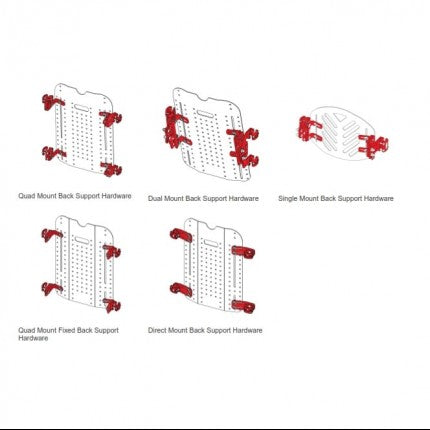 Quad Mount Back Support Hardware

Dual Mount Back Support Hardware

Single Mount Back Support Hardware

Quad Mount Fixed Back Support Hardware

Direct Mount Back Support Hardware