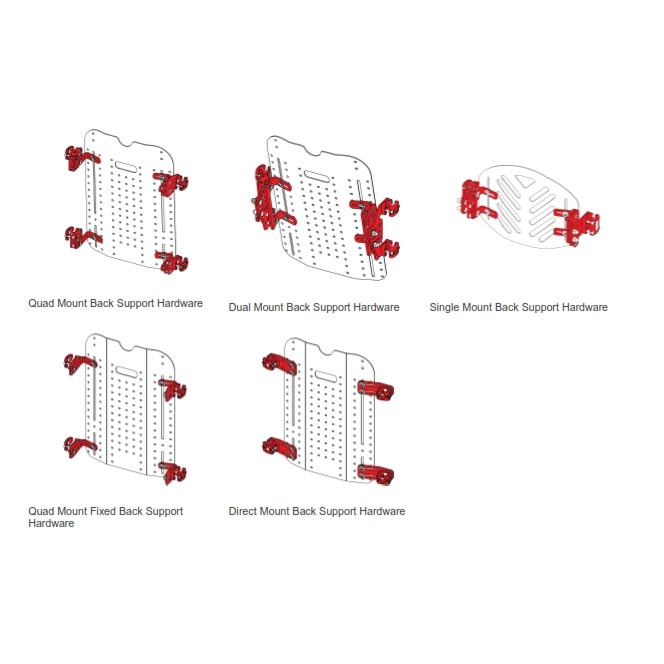 Quad Mount Back Support Hardware

Dual Mount Back Support Hardware

Single Mount Back Support Hardware

Quad Mount Fixed Back Support Hardware

Direct Mount Back Support Hardware